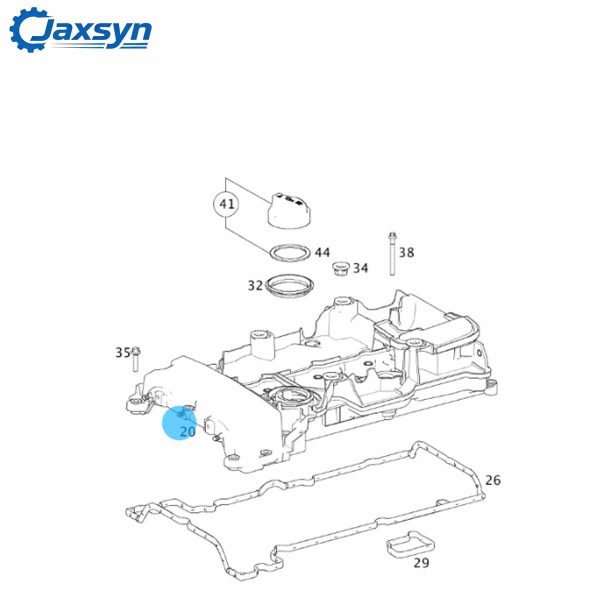 Jaxsyn

41

44

38

34

32

35

20

26

29